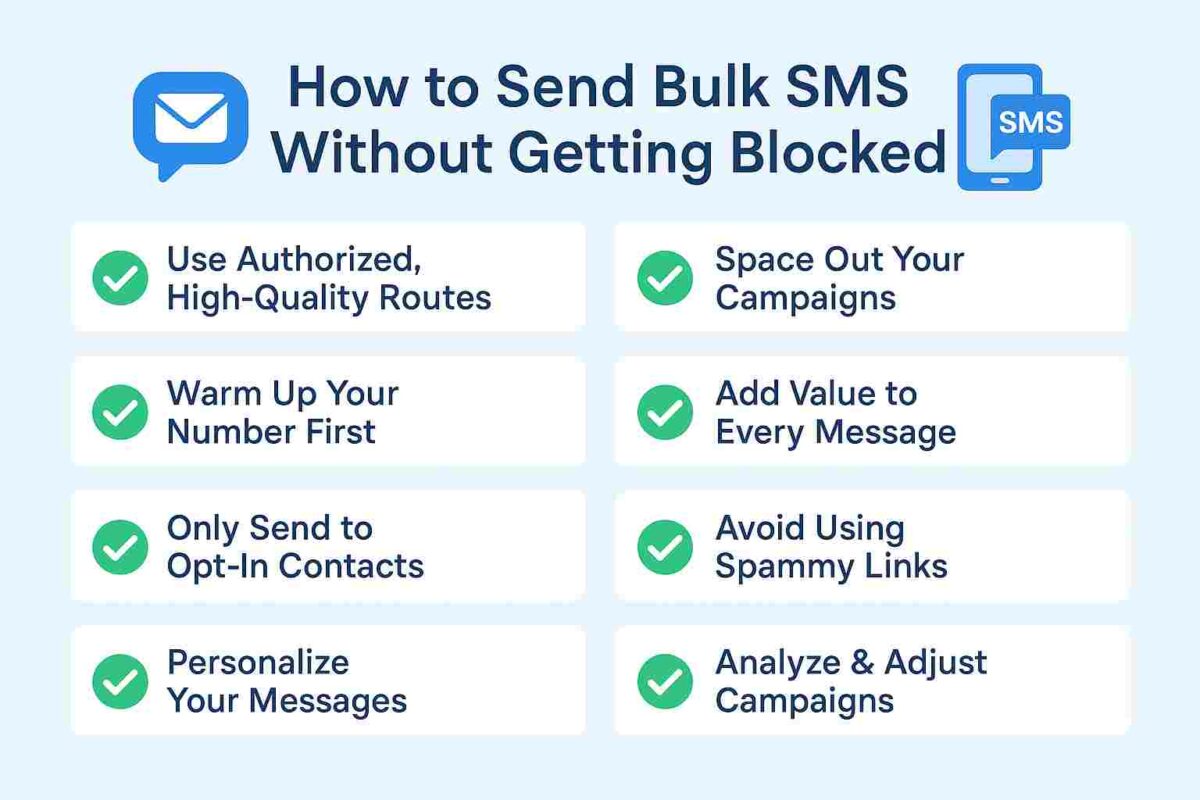 How to Send Bulk SMS Without Getting Blocked

SMS

Use Authorized, High-Quality Routes

Warm Up Your Number First

Only Send to Opt-In Contacts

Personalize Your Messages

Space Out Your Campaigns

Add Value to Every Message

Avoid Using Spammy Links

Analyze & Adjust Campaigns